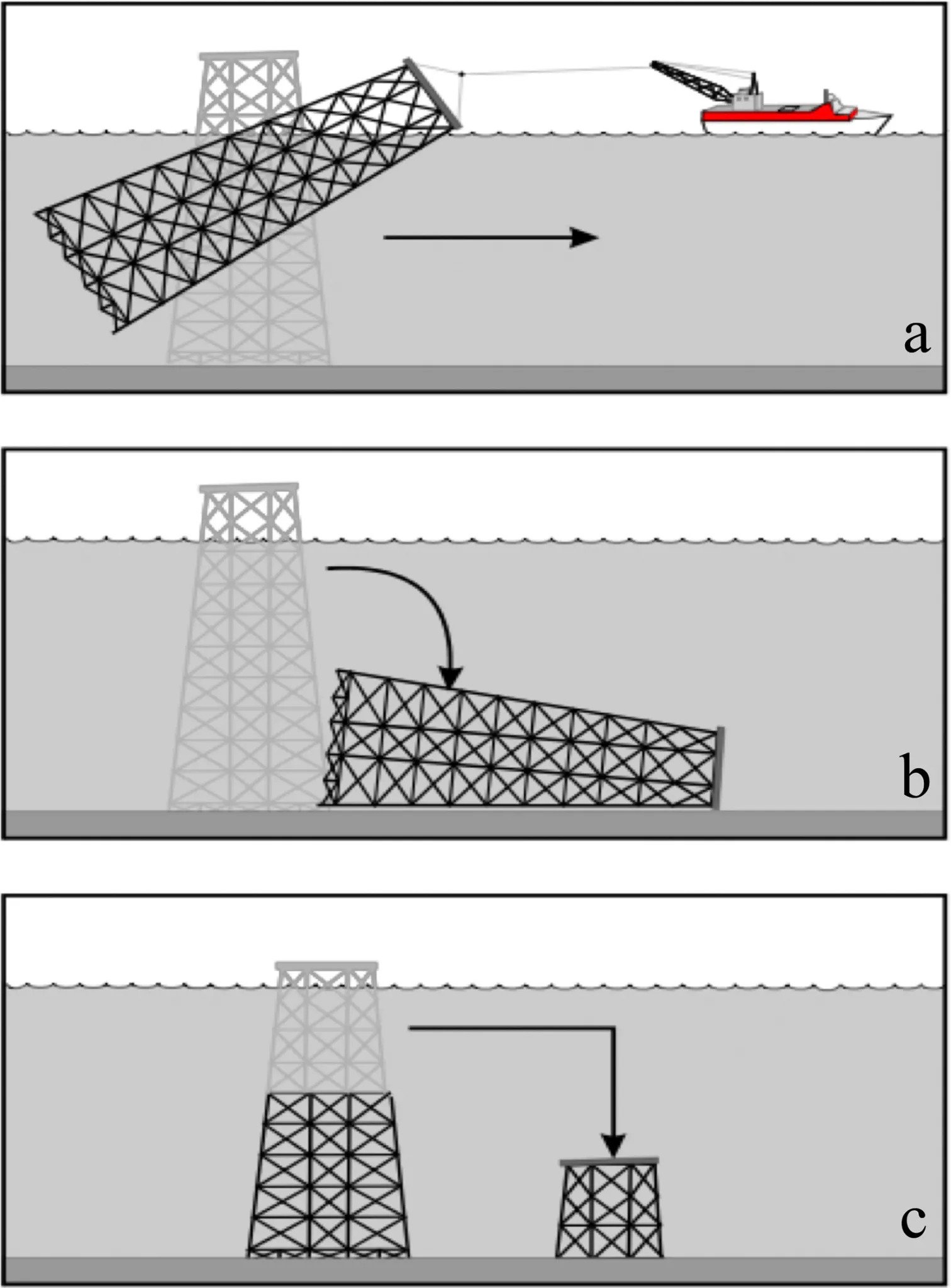 a

b

c